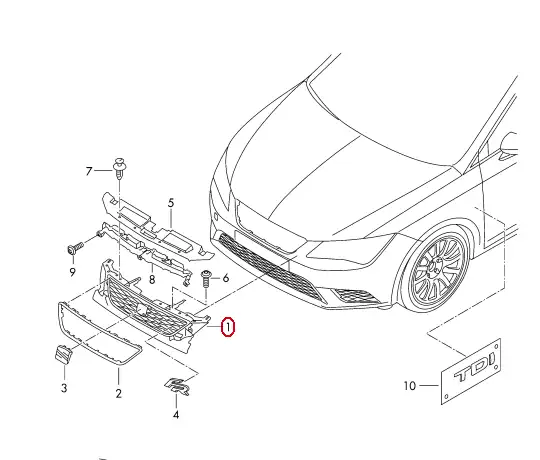 7
5
9
8
6
1
3
2
FR
4
TDI
10